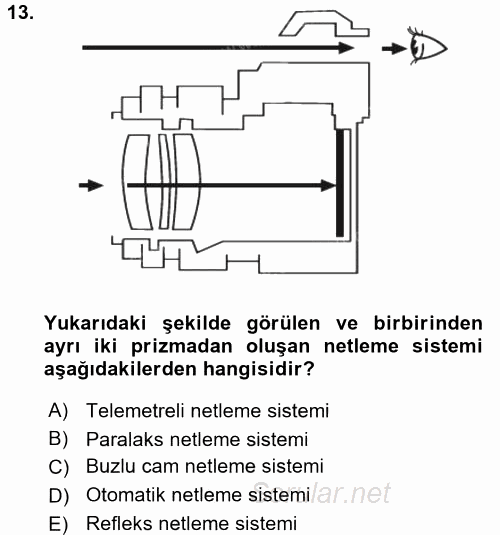 13.

Yukarıdaki şekilde görülen ve birbirinden ayrı iki prizmadan oluşan netleme sistemi aşağıdakilerden hangisidir?

A) Telemetreli netleme sistemi
B) Paralaks netleme sistemi
C) Buzlu cam netleme sistemi
D) Otomatik netleme sistemi
E) Refleks netleme sistemi

Sorular.net